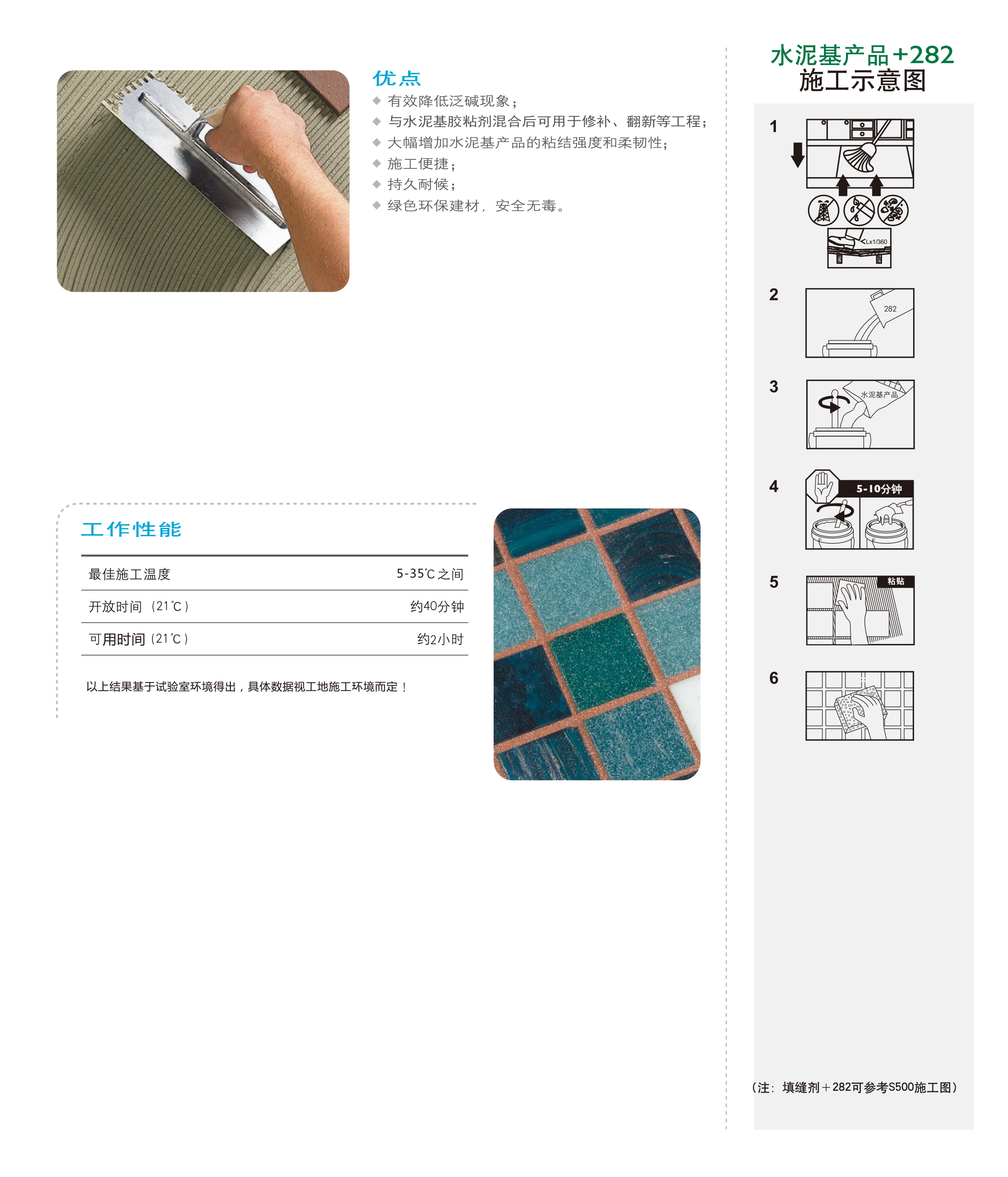 优点

◆ 有效降低泛碱现象；
◆ 与水泥基胶粘剂混合后可用于修补、翻新等工程；
◆ 大幅增加水泥基产品的粘结强度和柔韧性；
◆ 施工便捷；
◆ 持久耐候；
◆ 绿色环保建材，安全无毒。

工作性能

| 最佳施工温度 | 5-35℃之间 |
|---|---|
| 开放时间（21℃） | 约40分钟 |
| 可用时间（21℃） | 约2小时 |

以上结果基于试验室环境得出，具体数据视工地施工环境而定！

水泥基产品+282
施工示意图

1
Lx1/360

2
282

3
水泥基产品

4
5-10分钟

5
粘贴

6

（注：填缝剂＋282可参考S500施工图）